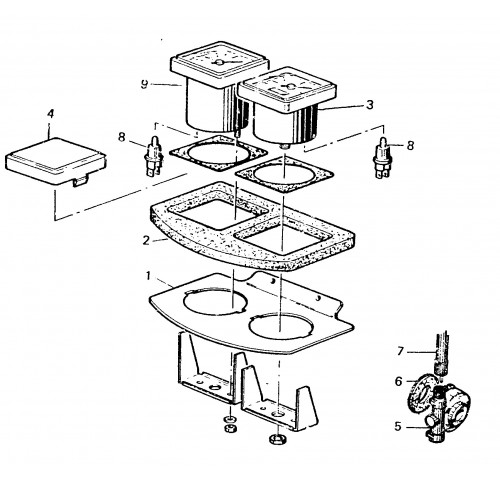 9
3
4
8
8
2
1
7
6
5