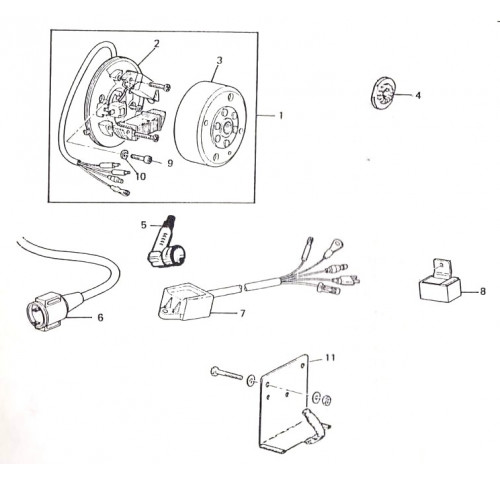 2
3
4
1
9
10
5
6
7
8
11