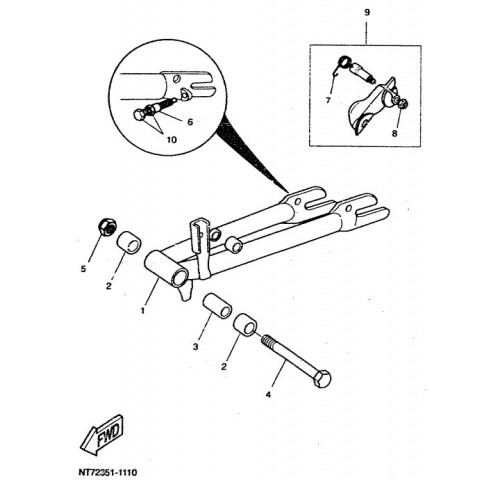 9
7
8
6
10
5
2
1
3
2
4
FWD
NT72351-1110