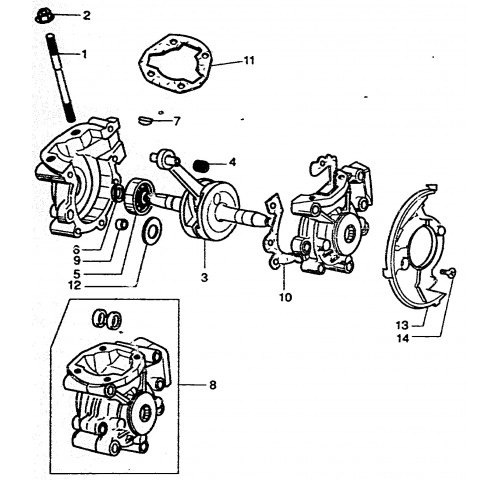 2
1
11
7
4
6
9
5
12
3
10
13
14
8