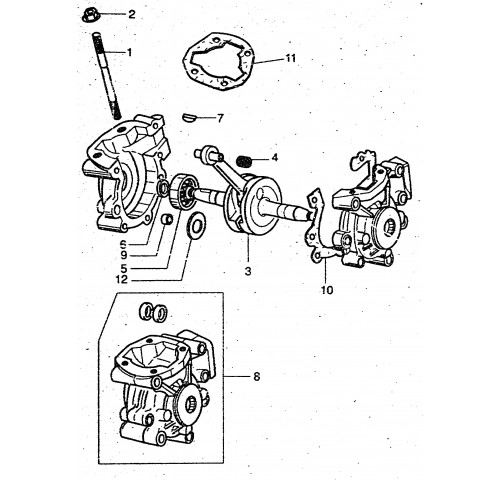 2
1
11
7
4
6
9
5
12
3
10
8