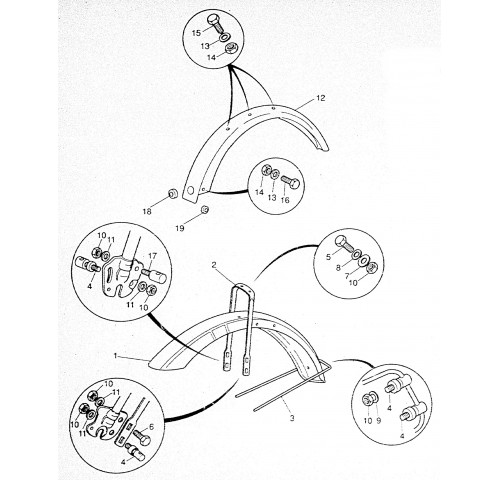 15
13
14
12
14 13 16
18
19
10 11
17
4
11 10
2
5
8
7
10
1
10
11
10
11
6
4
3
10 9
4
4