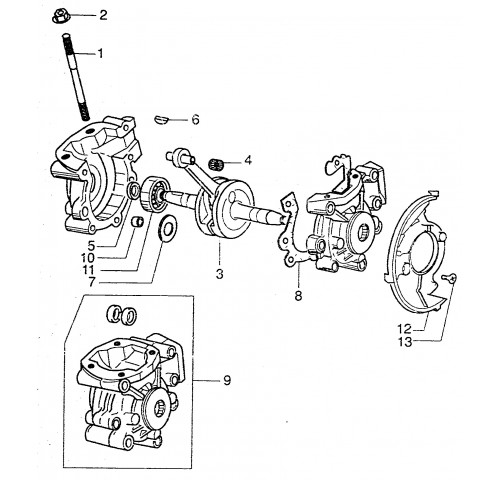 2
1
6
4
5
10
11
7
3
8
12
13
9