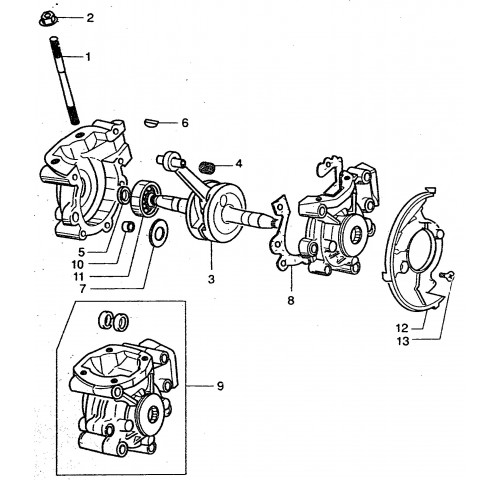 2
1
6
4
5
10
11
7
3
8
12
13
9