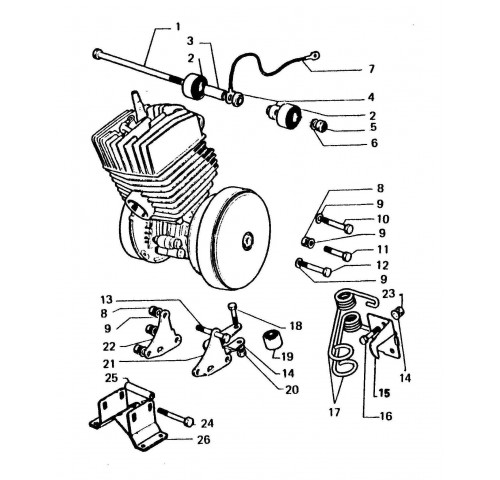 1
3
2
7
4
2
5
6
8
9
10
9
11
12
9
13
8
9
22
21
18
19
14
20
23
14
15
17
16
25
24
26