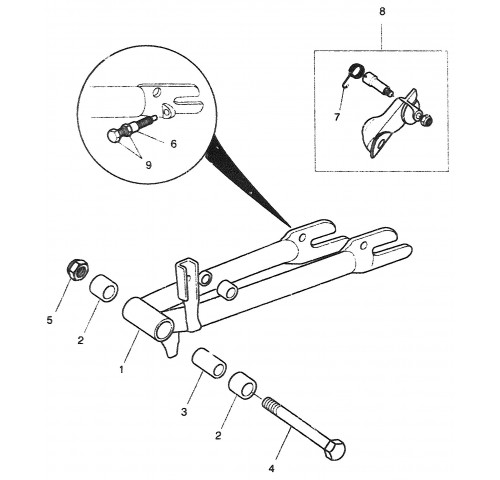 8

7

6

9

5

2

1

3

2

4