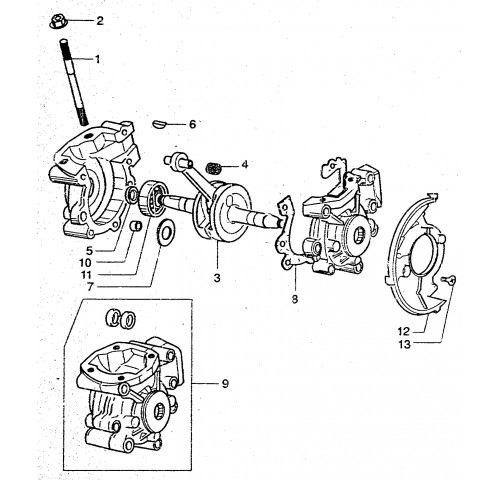 2
1
6
4
5
10
11
7
3
8
12
13
9